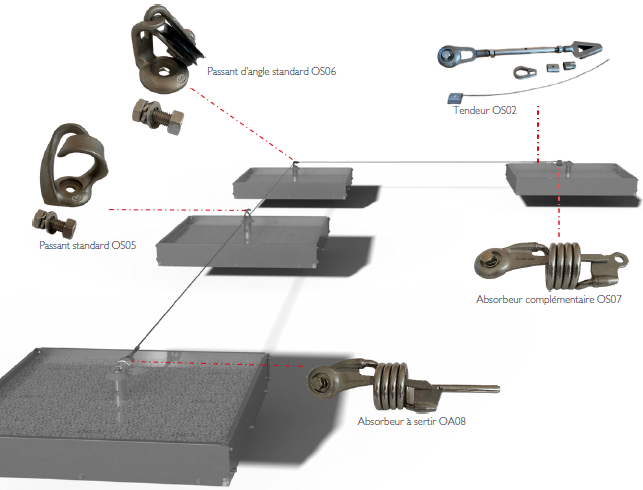 Passant d'angle standard OS06

Tendeur OS02

Passant standard OS05

Absorbeur complémentaire OS07

Absorbeur à sertir OA08